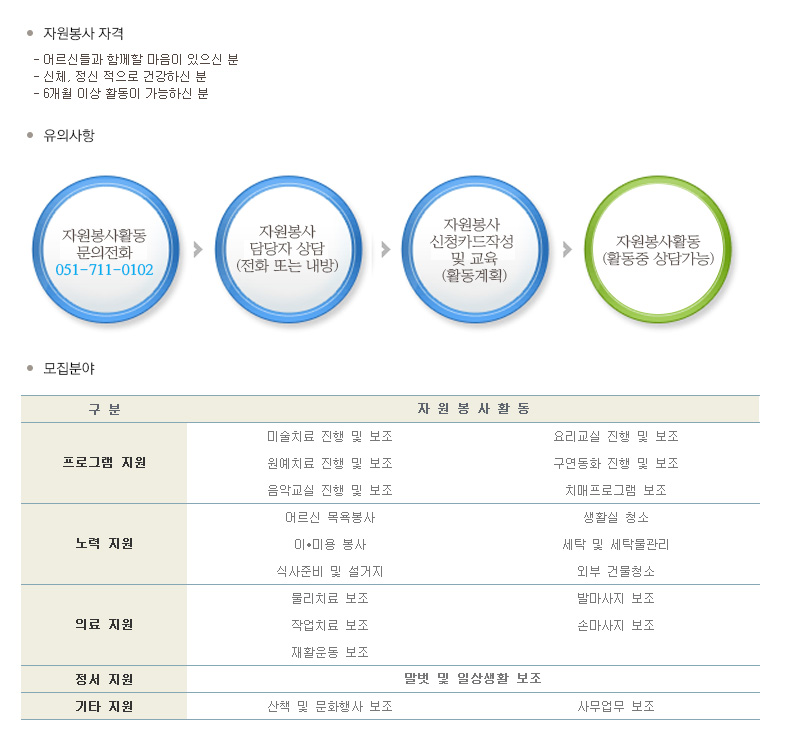 • 자원봉사 자격

- 어르신들과 함께할 마음이 있으신 분
- 신체, 정신 적으로 건강하신 분
- 6개월 이상 활동이 가능하신 분

• 유의사항

자원봉사활동
문의전화
051-711-0102

자원봉사
담당자 상담
(전화 또는 내방)

자원봉사
신청카드작성
및 교육
(활동계획)

자원봉사활동
(활동중 상담가능)

• 모집분야

| 구 분 | 자 원 봉 사 활 동 | |
|---|---|---|
| 프로그램 지원 | 미술치료 진행 및 보조 | 요리교실 진행 및 보조 |
| | 원예치료 진행 및 보조 | 구연동화 진행 및 보조 |
| | 음악교실 진행 및 보조 | 치매프로그램 보조 |
| 노력 지원 | 어르신 목욕봉사 | 생활실 청소 |
| | 이•미용 봉사 | 세탁 및 세탁물관리 |
| | 식사준비 및 설거지 | 외부 건물청소 |
| 의료 지원 | 물리치료 보조 | 발마사지 보조 |
| | 작업치료 보조 | 손마사지 보조 |
| | 재활운동 보조 | |
| 정서 지원 | 말벗 및 일상생활 보조 | |
| 기타 지원 | 산책 및 문화행사 보조 | 사무업무 보조 |